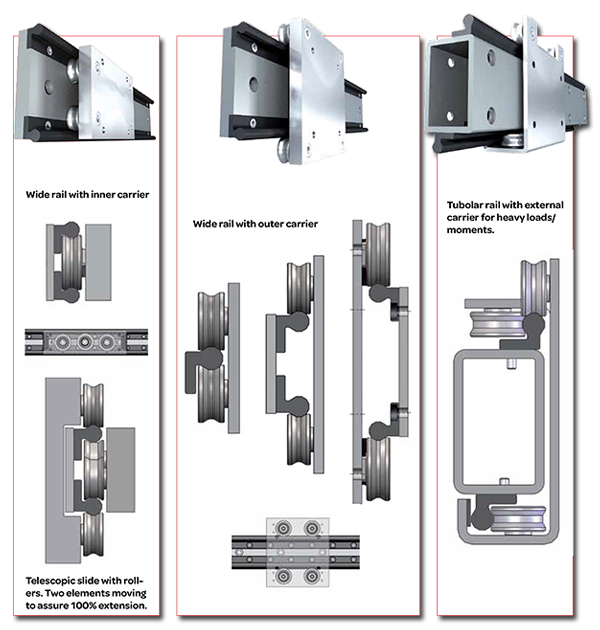 Wide rail with inner carrier

Telescopic slide with rollers. Two elements moving to assure 100% extension.

Wide rail with outer carrier

Tubolar rail with external carrier for heavy loads/ moments.