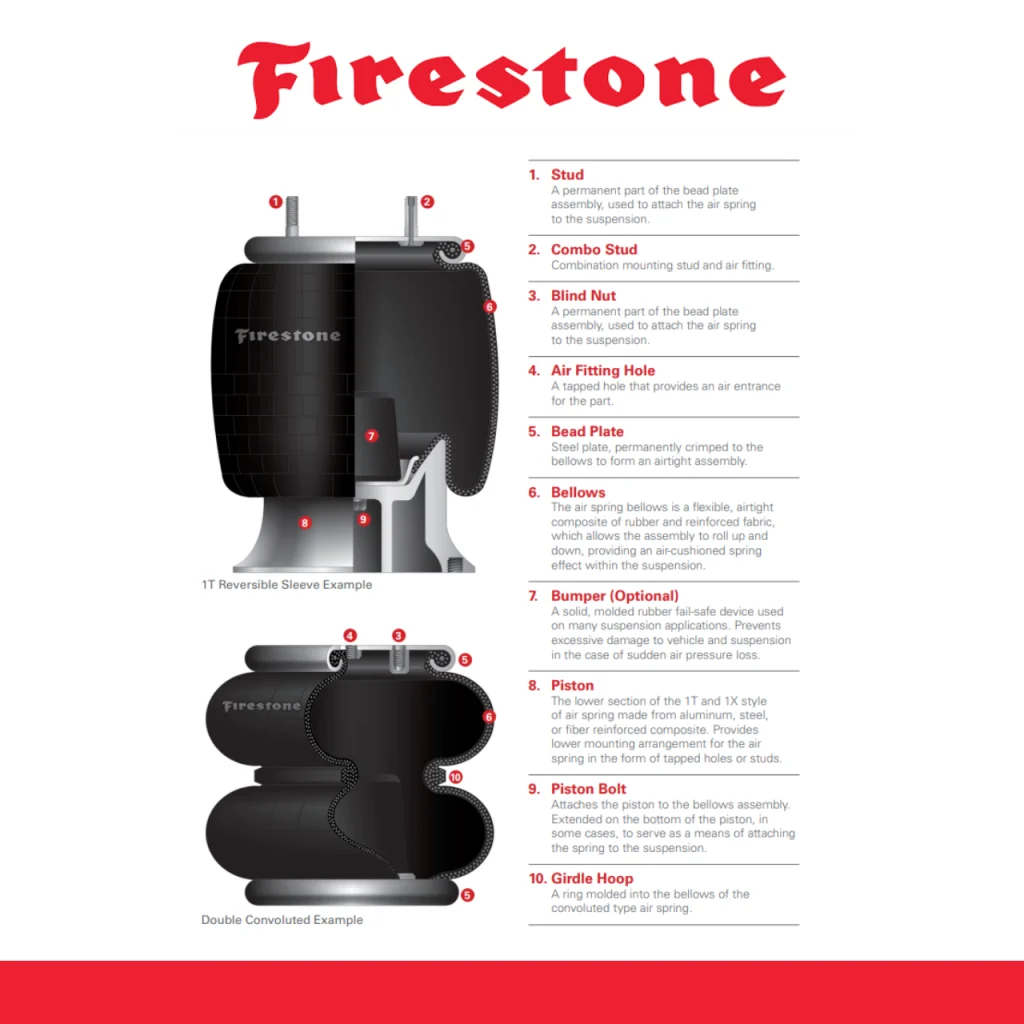 Firestone

1 2 5 6 Firestone 7 8 9

1T Reversible Sleeve Example

4 3 5 Firestone 6 10 5

Double Convoluted Example

1. Stud
A permanent part of the bead plate assembly, used to attach the air spring to the suspension.

2. Combo Stud
Combination mounting stud and air fitting.

3. Blind Nut
A permanent part of the bead plate assembly, used to attach the air spring to the suspension.

4. Air Fitting Hole
A tapped hole that provides an air entrance for the part.

5. Bead Plate
Steel plate, permanently crimped to the bellows to form an airtight assembly.

6. Bellows
The air spring bellows is a flexible, airtight composite of rubber and reinforced fabric, which allows the assembly to roll up and down, providing an air-cushioned spring effect within the suspension.

7. Bumper (Optional)
A solid, molded rubber fail-safe device used on many suspension applications. Prevents excessive damage to vehicle and suspension in the case of sudden air pressure loss.

8. Piston
The lower section of the 1T and 1X style of air spring made from aluminum, steel, or fiber reinforced composite. Provides lower mounting arrangement for the air spring in the form of tapped holes or studs.

9. Piston Bolt
Attaches the piston to the bellows assembly. Extended on the bottom of the piston, in some cases, to serve as a means of attaching the spring to the suspension.

10. Girdle Hoop
A ring molded into the bellows of the convoluted type air spring.