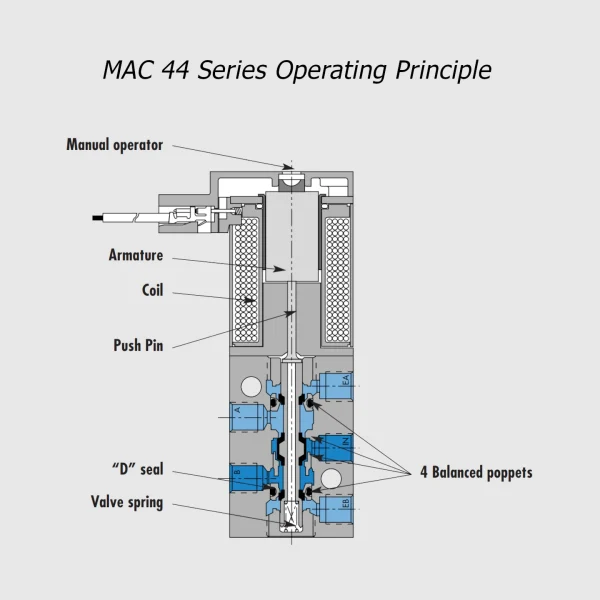 MAC 44 Series Operating Principle

Manual operator

Armature

Coil

Push Pin

EA

A

IN

"D" seal

B

4 Balanced poppets

Valve spring

EB