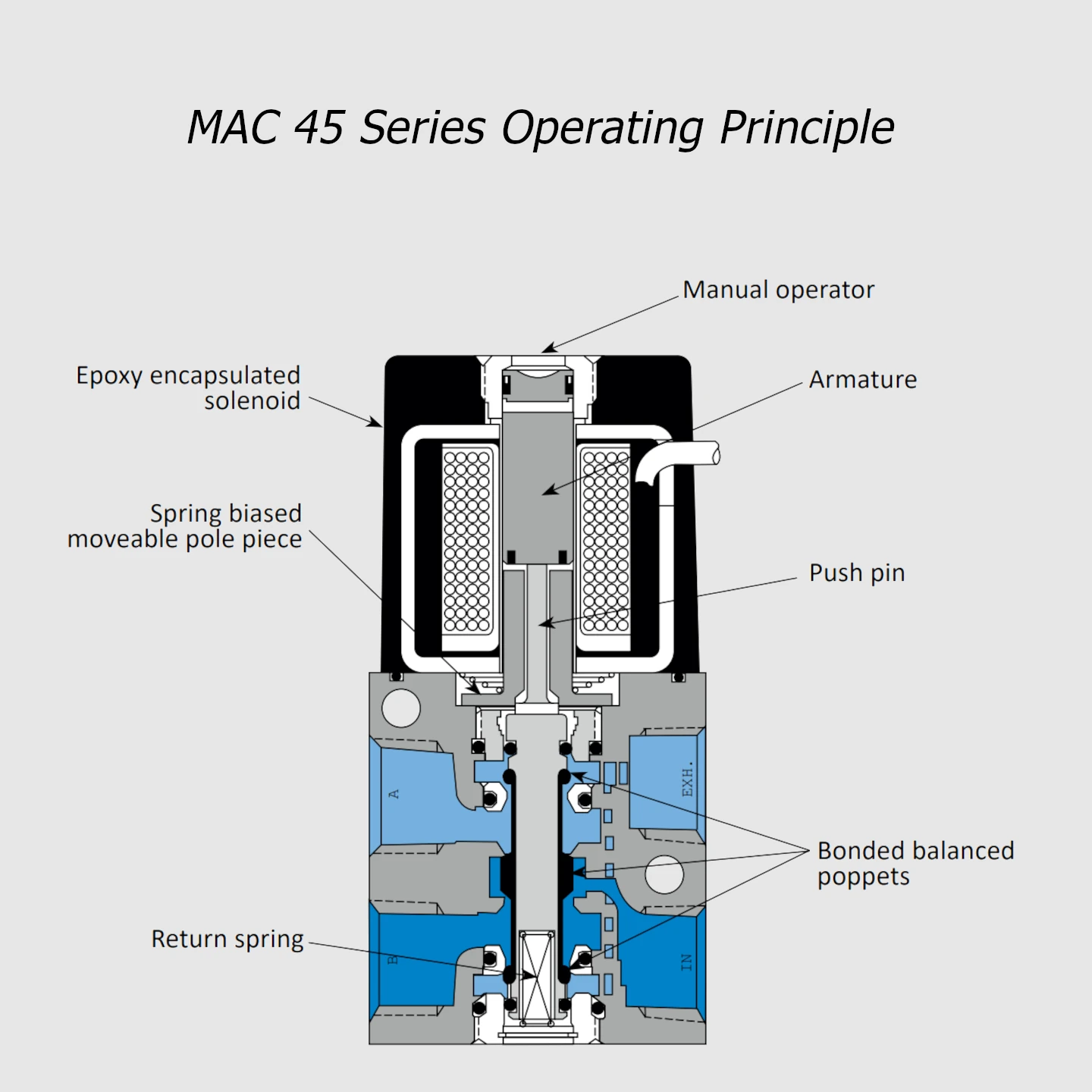 MAC 45 Series Operating Principle

Manual operator

Epoxy encapsulated solenoid

Armature

Spring biased moveable pole piece

Push pin

A

EXH.

Bonded balanced poppets

Return spring

B

IN