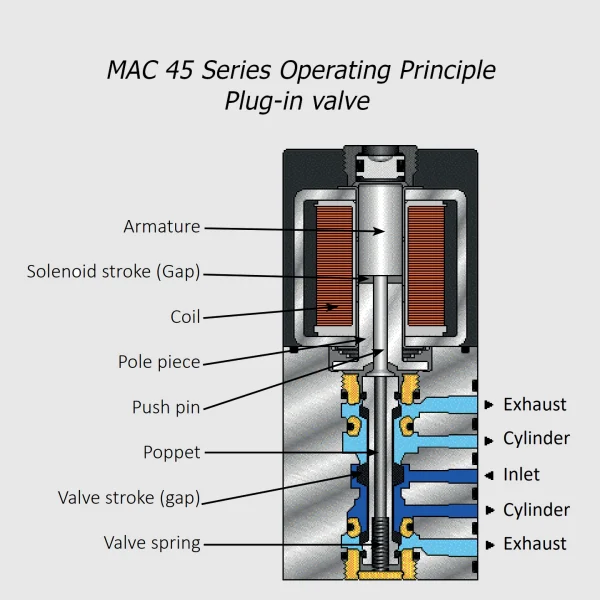 MAC 45 Series Operating Principle
Plug-in valve

Armature
Solenoid stroke (Gap)
Coil
Pole piece
Push pin
Poppet
Valve stroke (gap)
Valve spring

Exhaust
Cylinder
Inlet
Cylinder
Exhaust