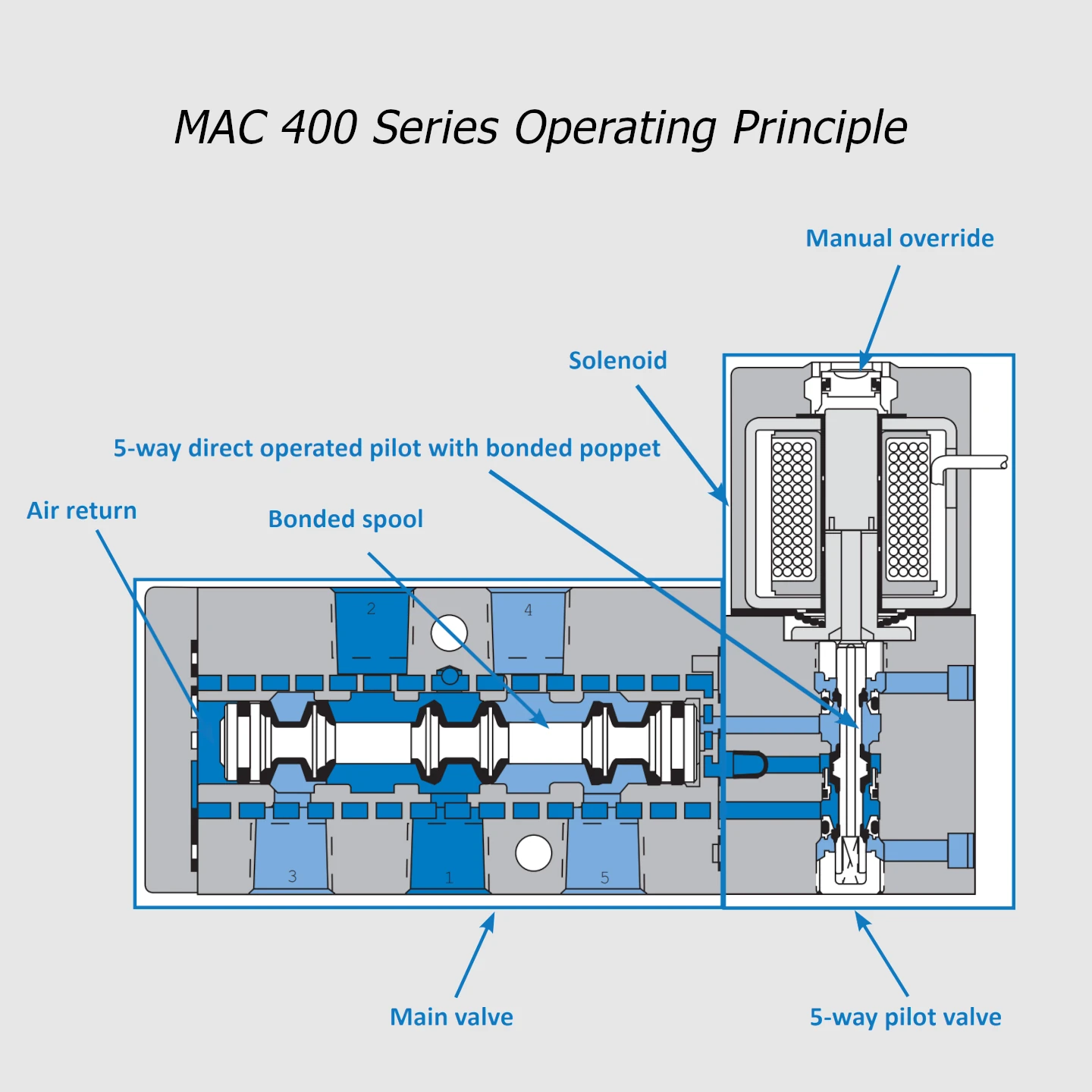 MAC 400 Series Operating Principle

Manual override

Solenoid

5-way direct operated pilot with bonded poppet

Air return

Bonded spool

2

4

3

1

5

Main valve

5-way pilot valve