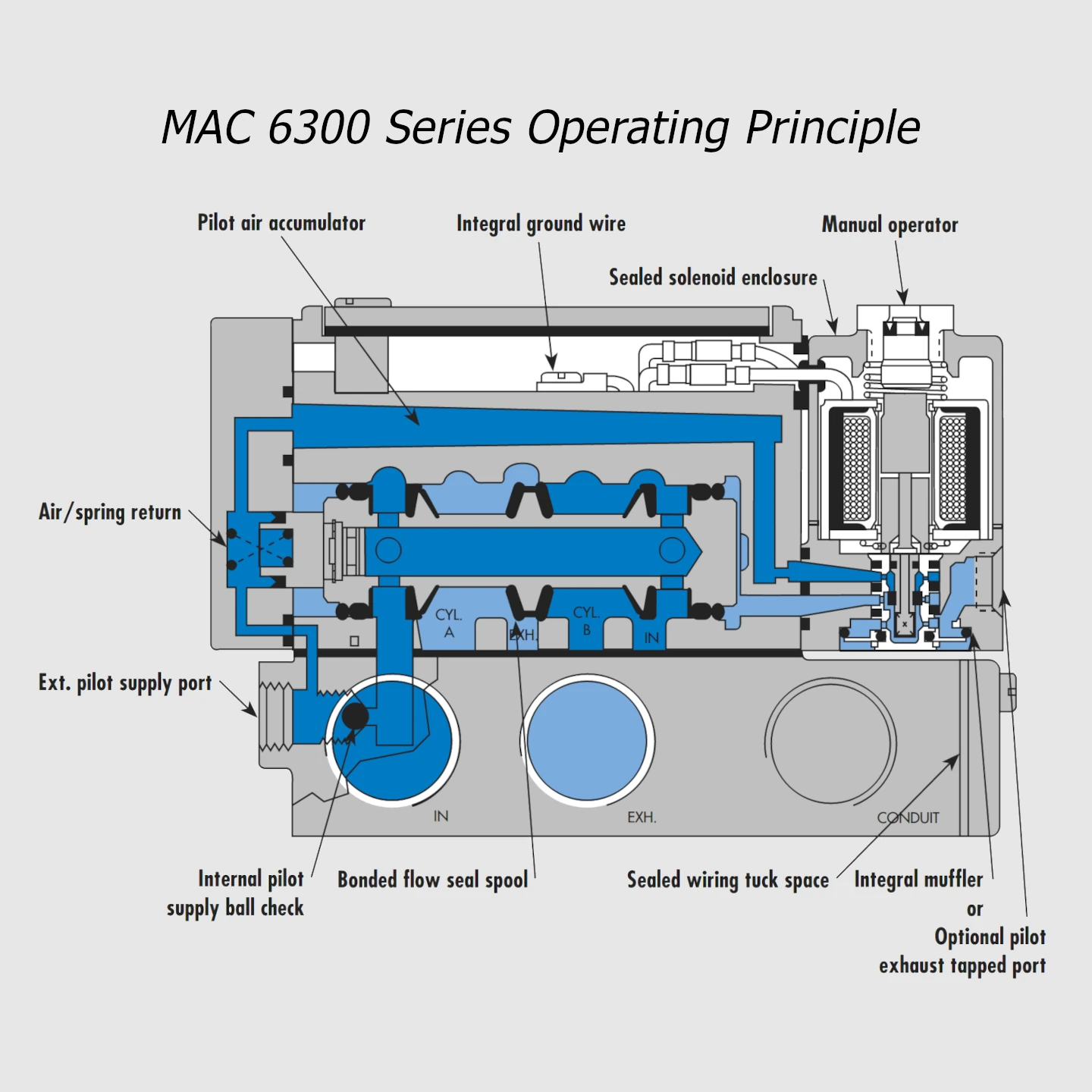 MAC 6300 Series Operating Principle

Pilot air accumulator

Integral ground wire

Manual operator

Sealed solenoid enclosure

Air/spring return

CYL. A

EXH.

CYL. B

IN

Ext. pilot supply port

IN

EXH.

CONDUIT

Internal pilot supply ball check

Bonded flow seal spool

Sealed wiring tuck space

Integral muffler or Optional pilot exhaust tapped port