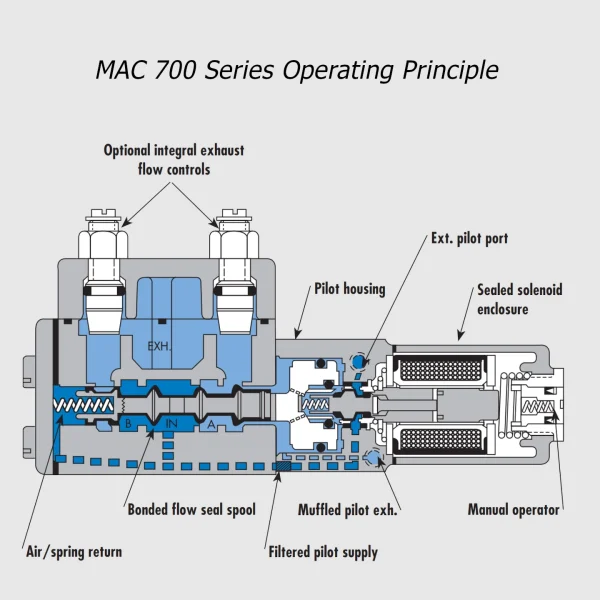 MAC 700 Series Operating Principle

Optional integral exhaust flow controls

Ext. pilot port

Pilot housing

Sealed solenoid enclosure

EXH.

B

IN

A

Bonded flow seal spool

Muffled pilot exh.

Manual operator

Air/spring return

Filtered pilot supply