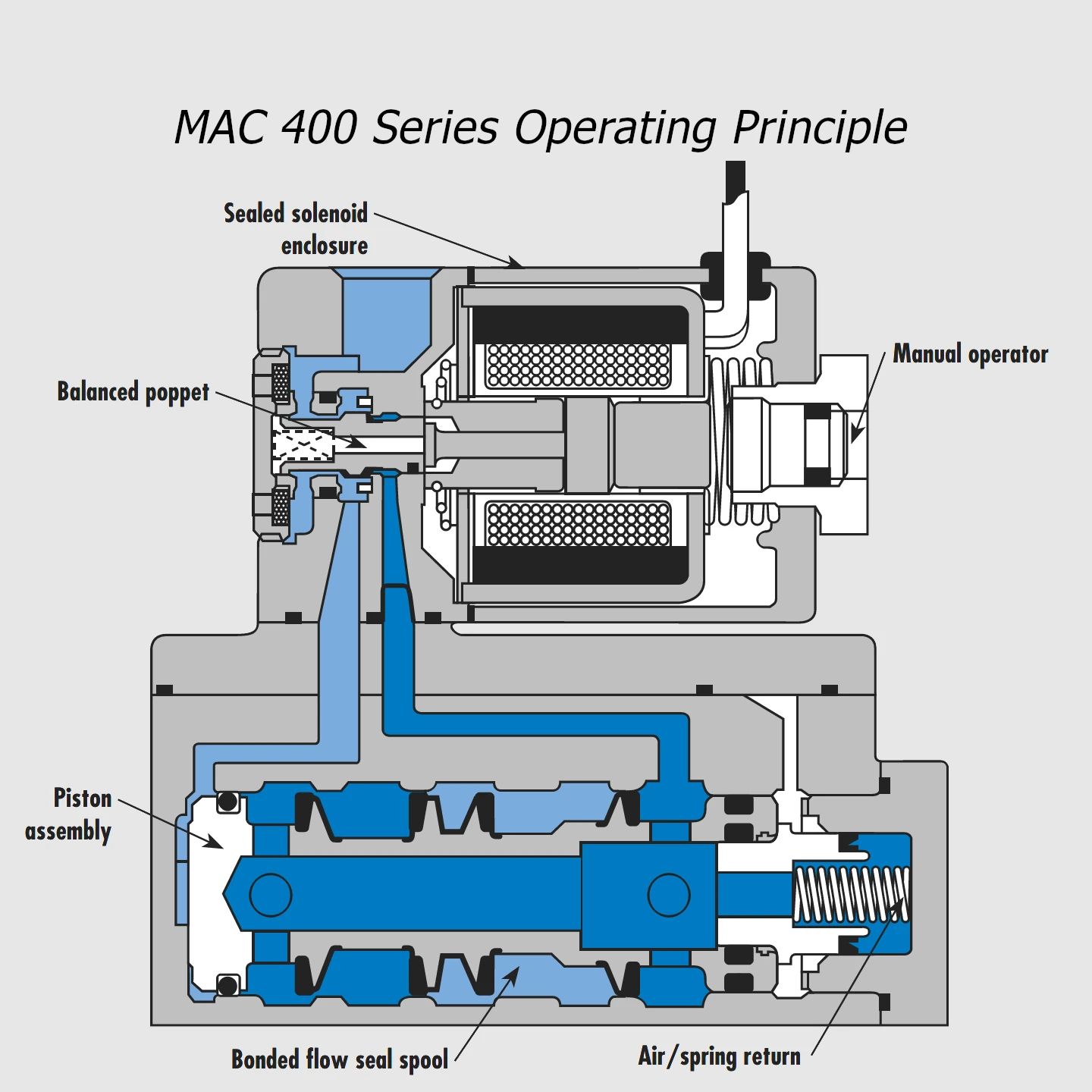 MAC 400 Series Operating Principle

Sealed solenoid enclosure

Balanced poppet

Manual operator

Piston assembly

Bonded flow seal spool

Air/spring return