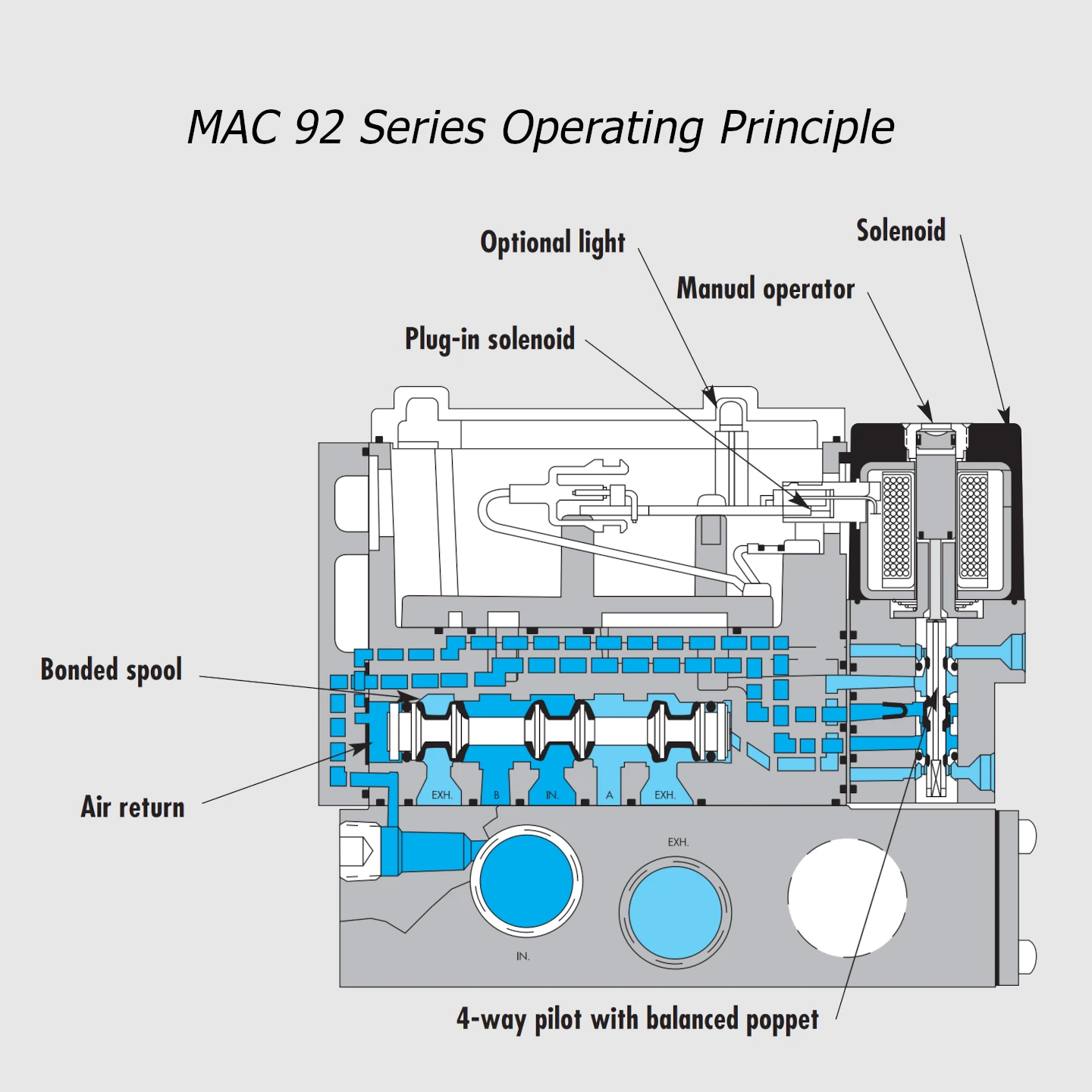 MAC 92 Series Operating Principle

Optional light

Solenoid

Manual operator

Plug-in solenoid

Bonded spool

Air return

EXH.

B

IN.

A

EXH.

EXH.

IN.

4-way pilot with balanced poppet