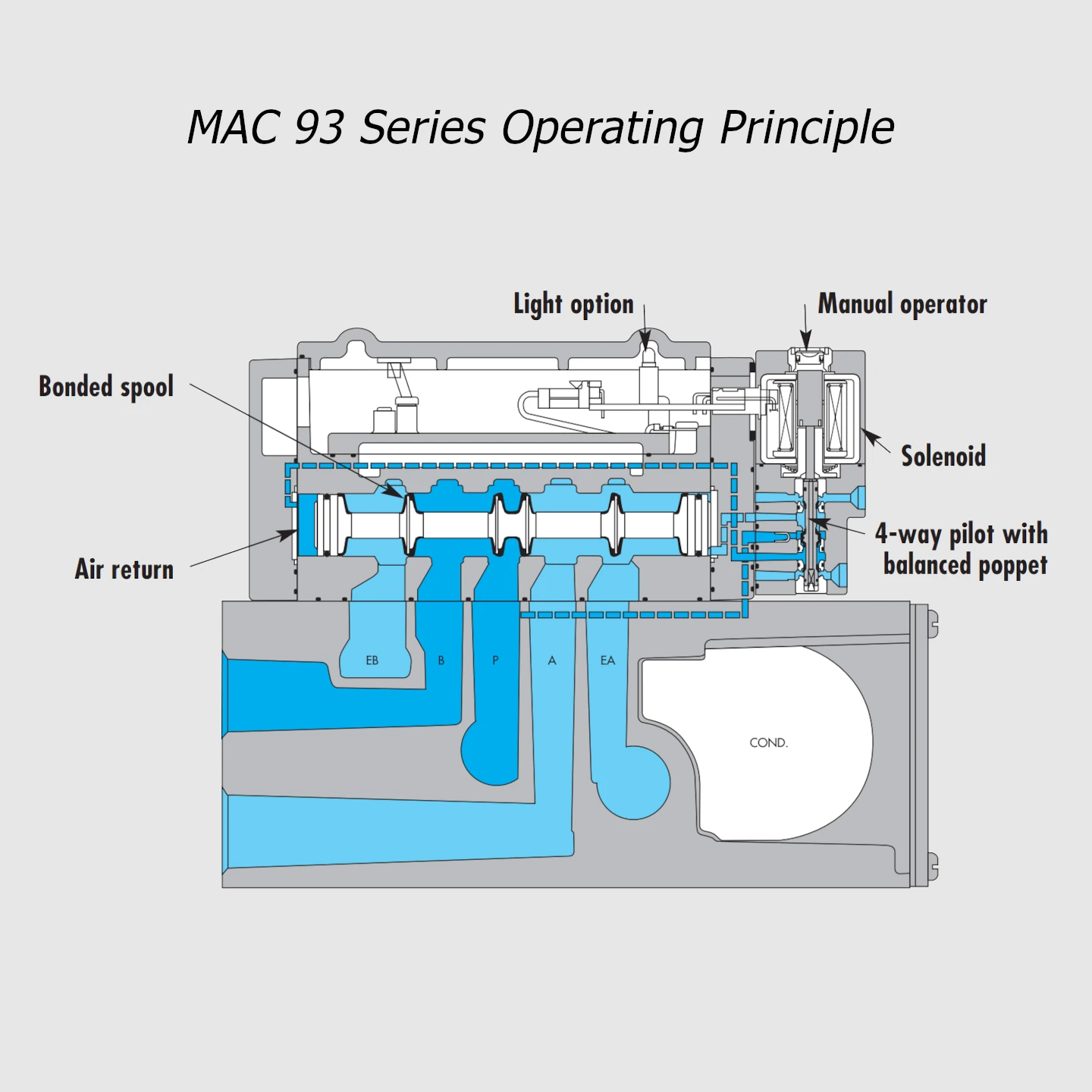 MAC 93 Series Operating Principle

Light option

Manual operator

Bonded spool

Solenoid

4-way pilot with balanced poppet

Air return

EB

B

P

A

EA

COND.