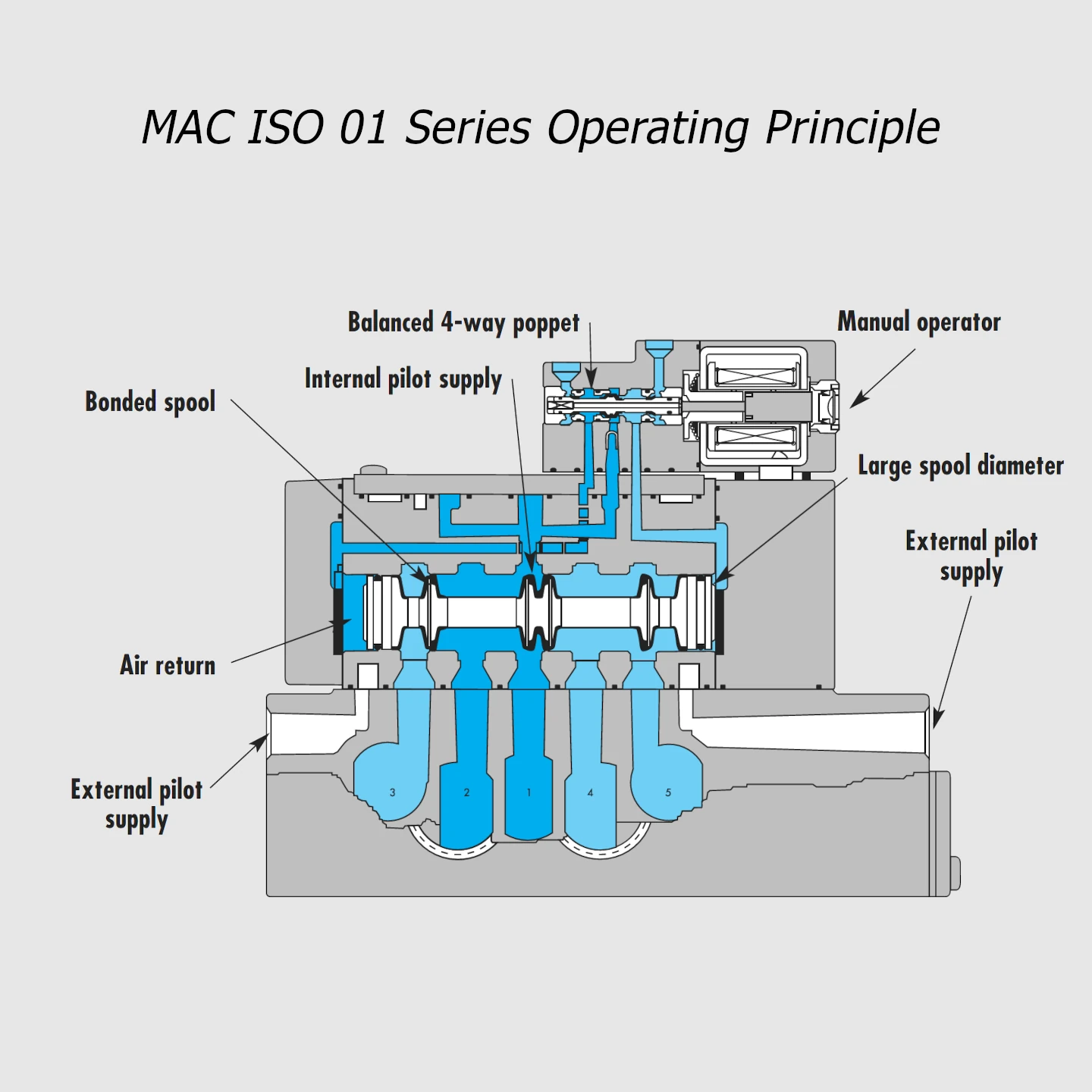 MAC ISO 01 Series Operating Principle

Balanced 4-way poppet

Manual operator

Internal pilot supply

Bonded spool

Large spool diameter

External pilot supply

Air return

External pilot supply

3

2

1

4

5