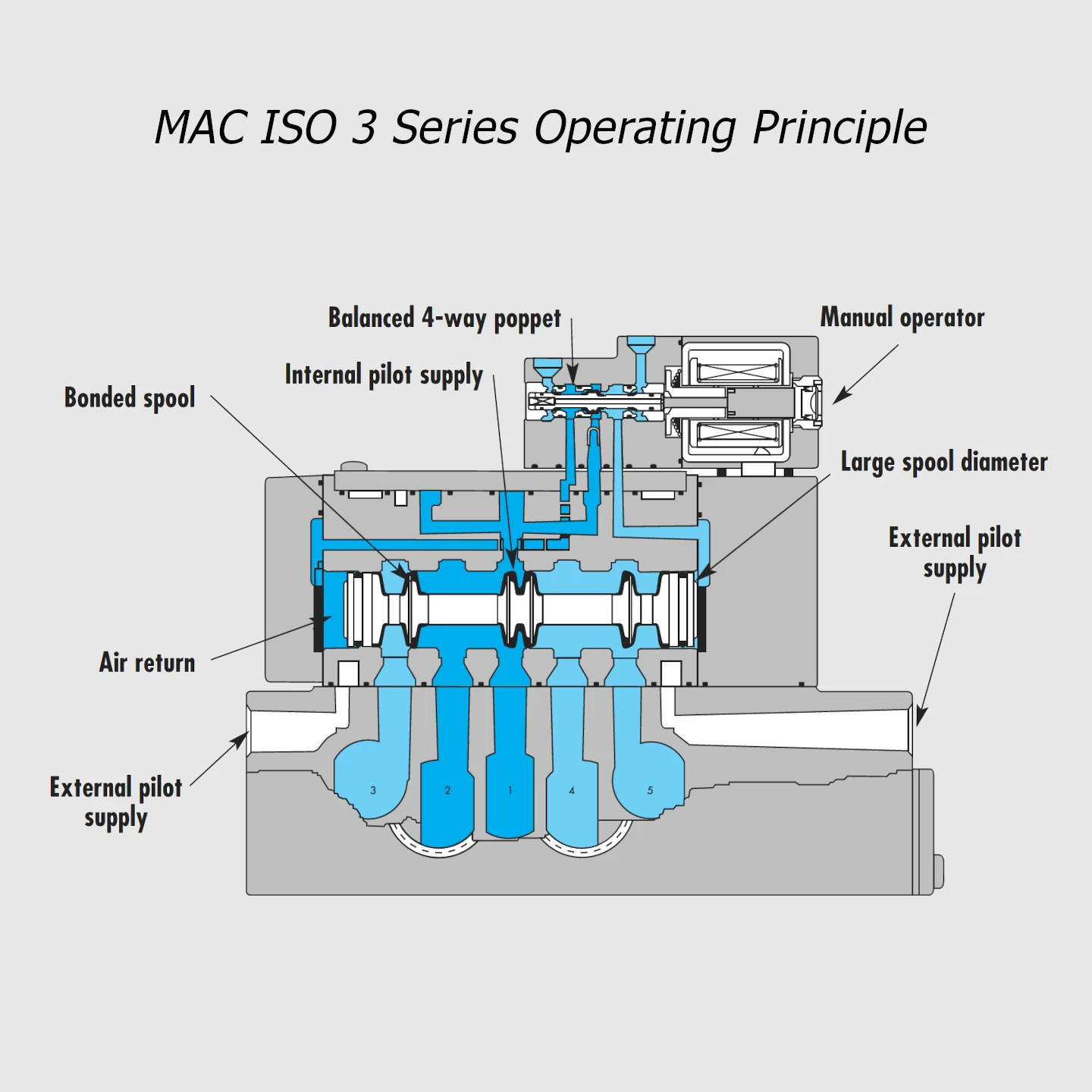 MAC ISO 3 Series Operating Principle

Balanced 4-way poppet

Manual operator

Internal pilot supply

Bonded spool

Large spool diameter

External pilot supply

Air return

External pilot supply

3

2

1

4

5